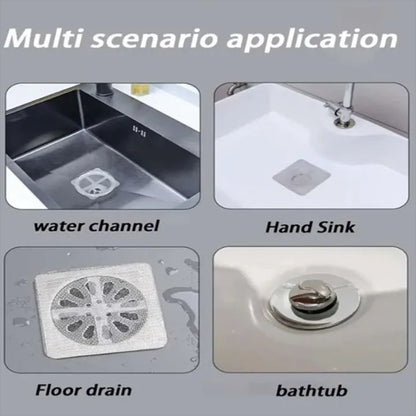 Multi scenario application

water channel

Hand Sink

Floor drain

bathtub