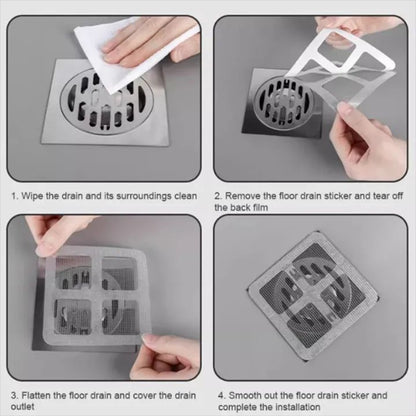 1. Wipe the drain and its surroundings clean

2. Remove the floor drain sticker and tear off the back film

3. Flatten the floor drain and cover the drain outlet

4. Smooth out the floor drain sticker and complete the installation